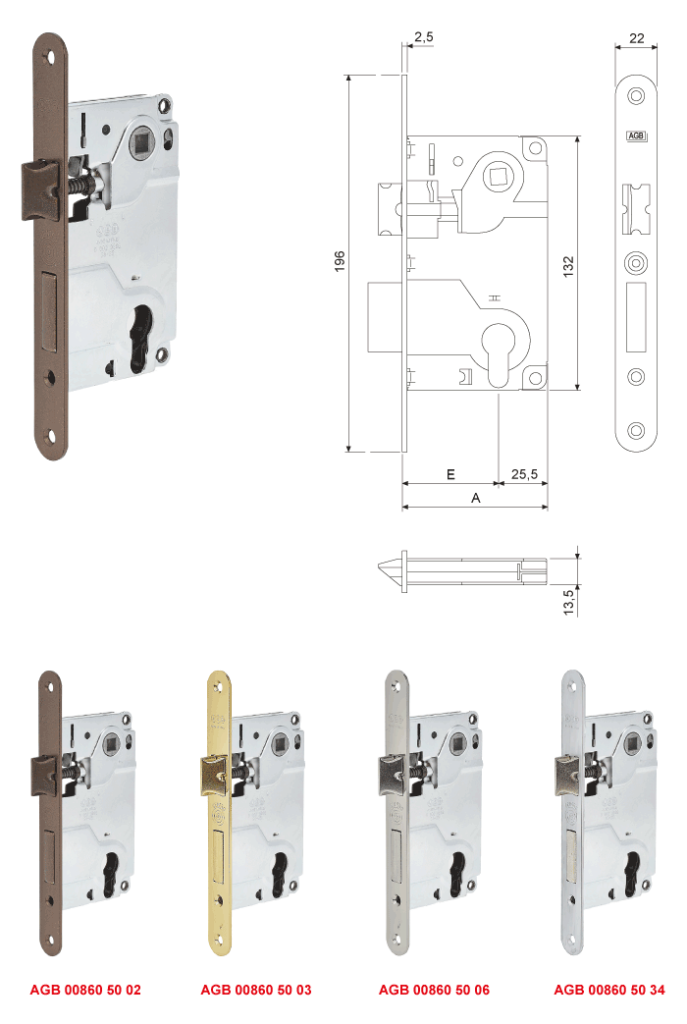 2,5

22

AGB

196

132

E

25,5

A

13,5

AGB 00860 50 02

AGB 00860 50 03

AGB 00860 50 06

AGB 00860 50 34